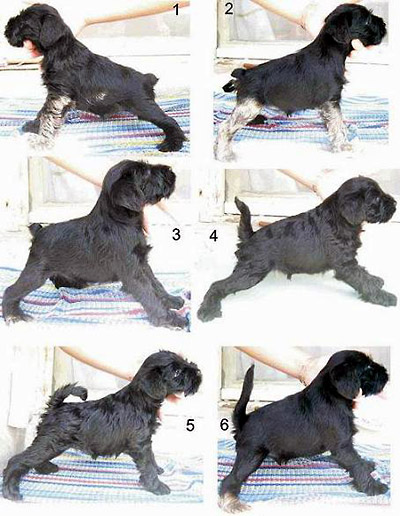 1
2
3
4
5
6